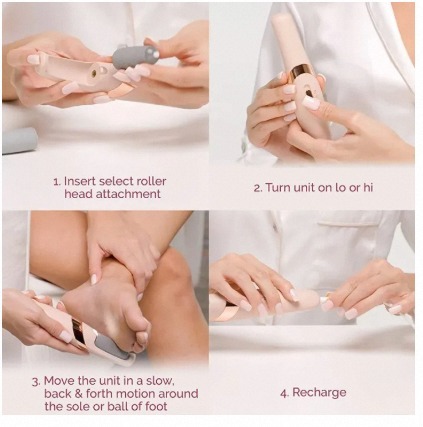 1. Insert select roller head attachment

2. Turn unit on lo or hi

3. Move the unit in a slow, back & forth motion around the sole or ball of foot

4. Recharge