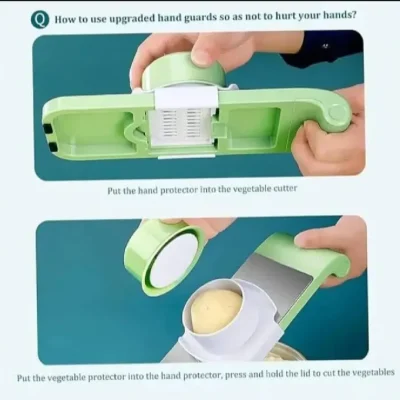 Q How to use upgraded hand guards so as not to hurt your hands?

Put the hand protector into the vegetable cutter

Put the vegetable protector into the hand protector, press and hold the lid to cut the vegetables